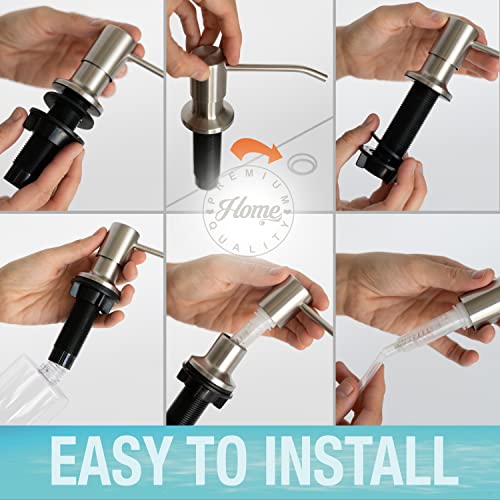 PREMIUM
Home
QUALITY

EASY TO INSTALL